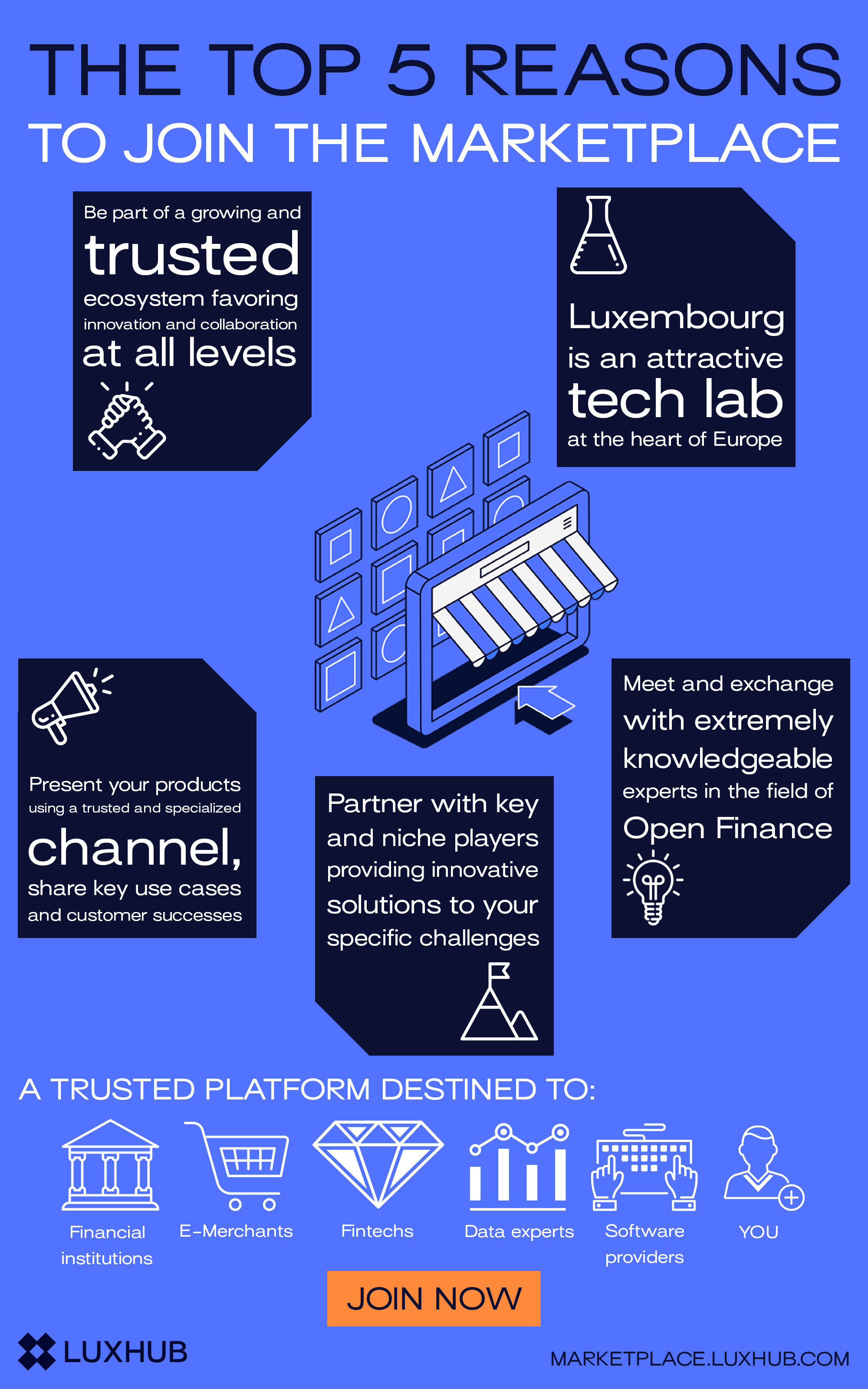 THE TOP 5 REASONS
TO JOIN THE MARKETPLACE

Be part of a growing and trusted ecosystem favoring innovation and collaboration at all levels

Luxembourg is an attractive tech lab at the heart of Europe

Present your products using a trusted and specialized channel, share key use cases and customer successes

Partner with key and niche players providing innovative solutions to your specific challenges

Meet and exchange with extremely knowledgeable experts in the field of Open Finance

A TRUSTED PLATFORM DESTINED TO:

Financial institutions

E-Merchants

Fintechs

Data experts

Software providers

YOU

JOIN NOW

LUXHUB

MARKETPLACE.LUXHUB.COM